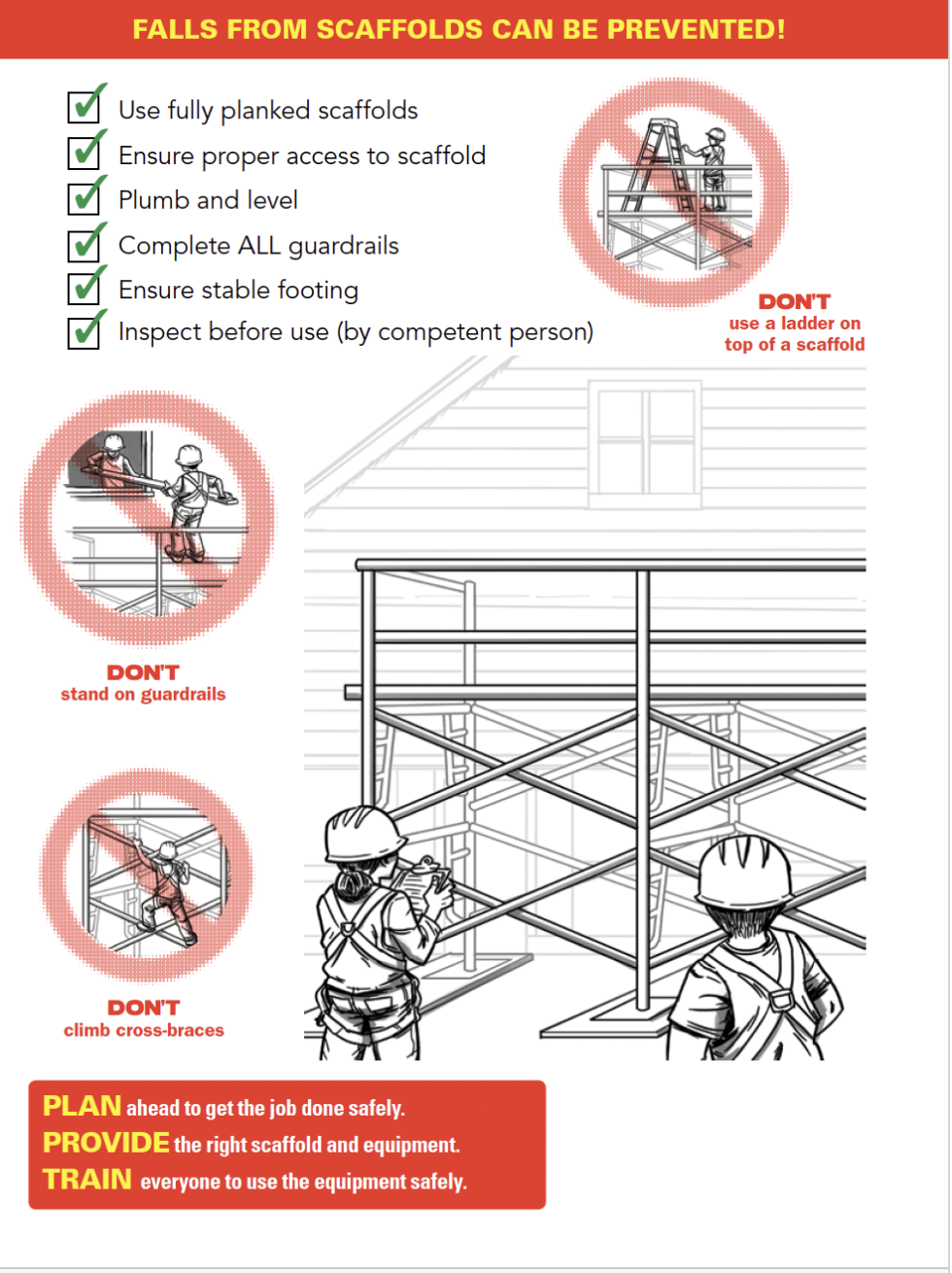 FALLS FROM SCAFFOLDS CAN BE PREVENTED!

Use fully planked scaffolds
Ensure proper access to scaffold
Plumb and level
Complete ALL guardrails
Ensure stable footing
Inspect before use (by competent person)

DON'T
use a ladder on top of a scaffold

DON'T
stand on guardrails

DON'T
climb cross-braces

PLAN ahead to get the job done safely.
PROVIDE the right scaffold and equipment.
TRAIN everyone to use the equipment safely.